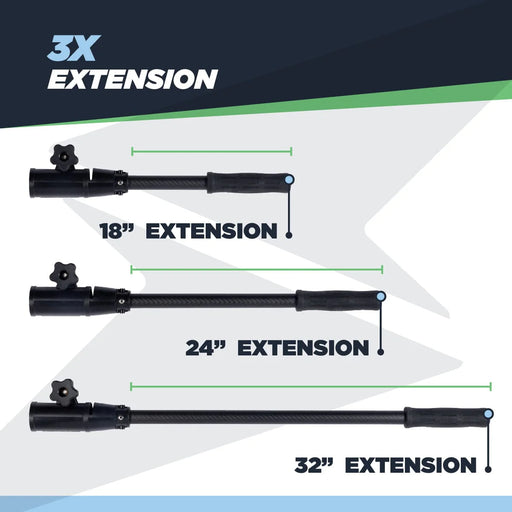 3X
EXTENSION

18” EXTENSION

24” EXTENSION

32” EXTENSION